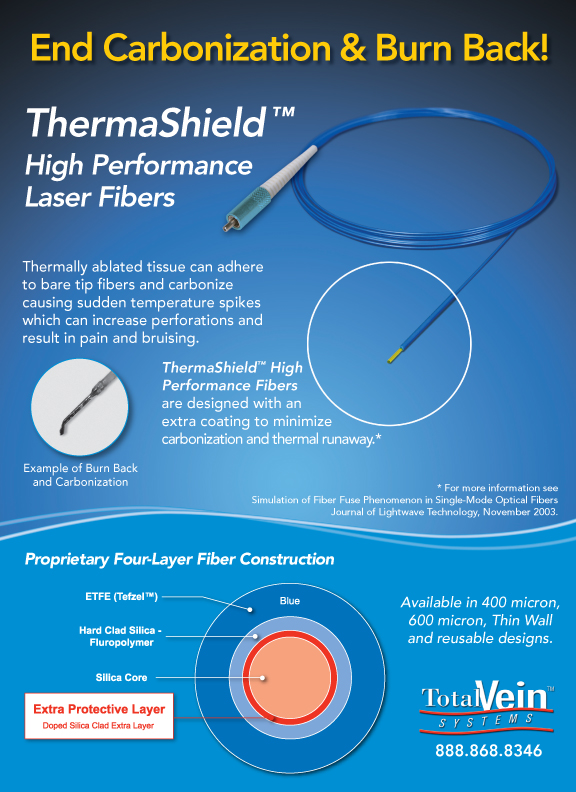 End Carbonization & Burn Back!

ThermaShield™
High Performance Laser Fibers

Thermally ablated tissue can adhere to bare tip fibers and carbonize causing sudden temperature spikes which can increase perforations and result in pain and bruising.

ThermaShield™ High Performance Fibers are designed with an extra coating to minimize carbonization and thermal runaway.*

Example of Burn Back and Carbonization

* For more information see
Simulation of Fiber Fuse Phenomenon in Single-Mode Optical Fibers
Journal of Lightwave Technology, November 2003.

Proprietary Four-Layer Fiber Construction

ETFE (Tefzel™)

Blue

Hard Clad Silica - Fluropolymer

Silica Core

Extra Protective Layer
Doped Silica Clad Extra Layer

Available in 400 micron, 600 micron, Thin Wall and reusable designs.

TotalVein™
SYSTEMS

888.868.8346